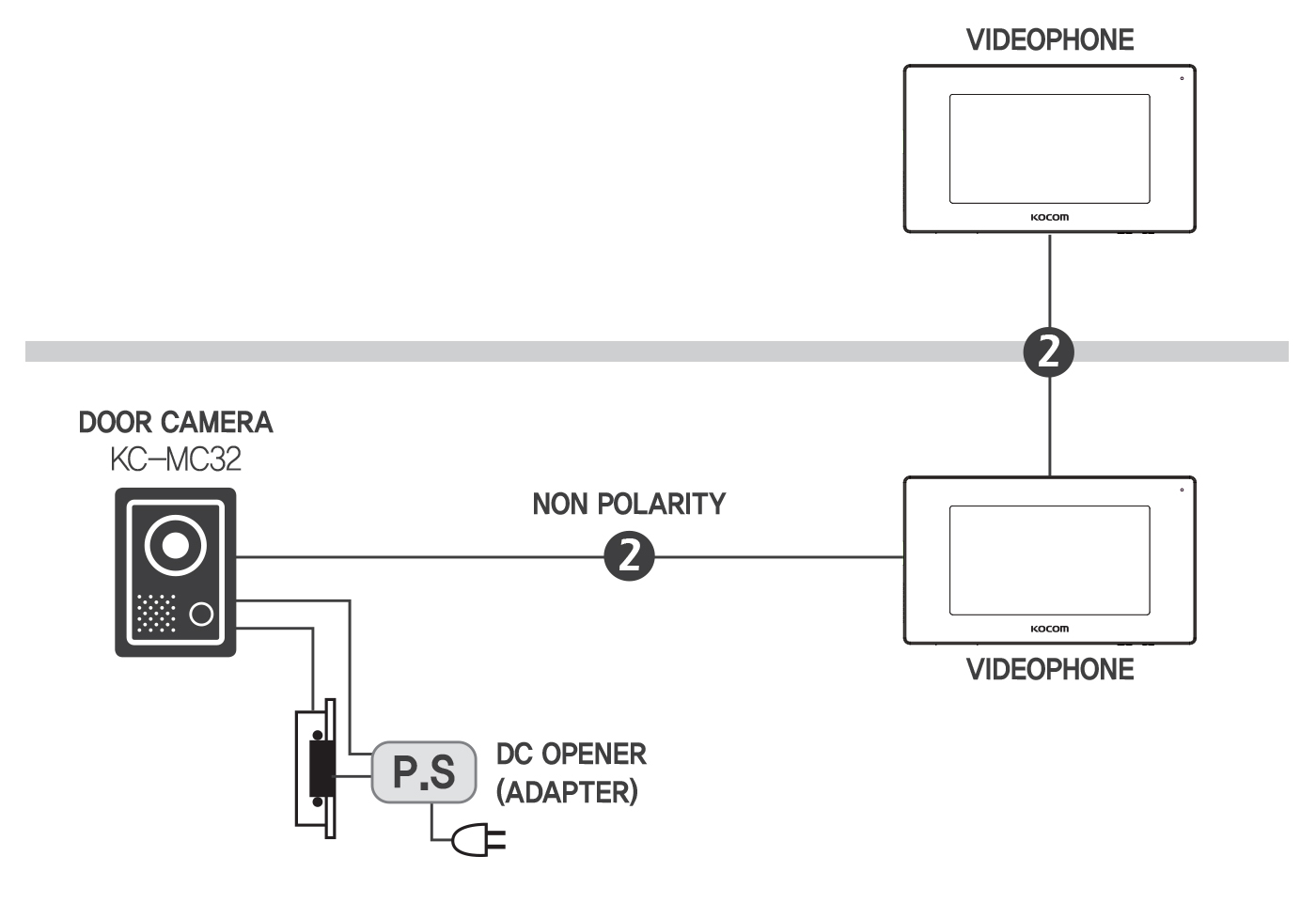 VIDEOPHONE

KOCOM

2

DOOR CAMERA
KC-MC32

NON POLARITY

2

KOCOM

VIDEOPHONE

P.S

DC OPENER
(ADAPTER)